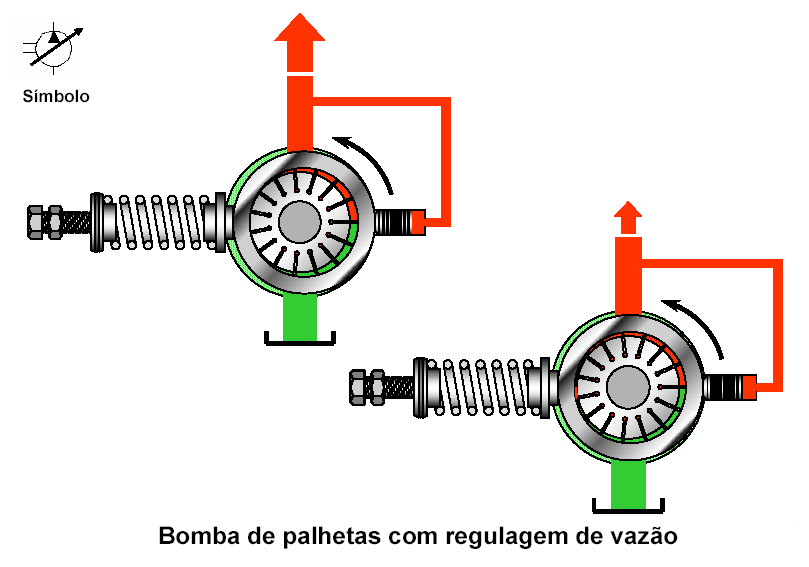 Símbolo

Bomba de palhetas com regulagem de vazão